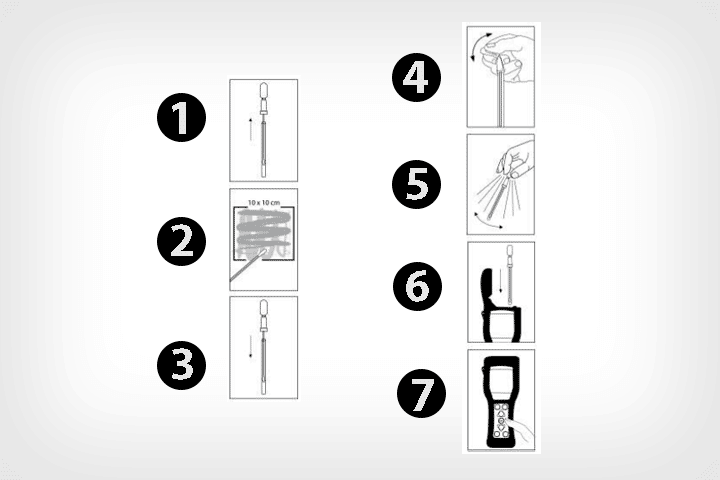 1

2
10 x 10 cm

3

4

5

6

7